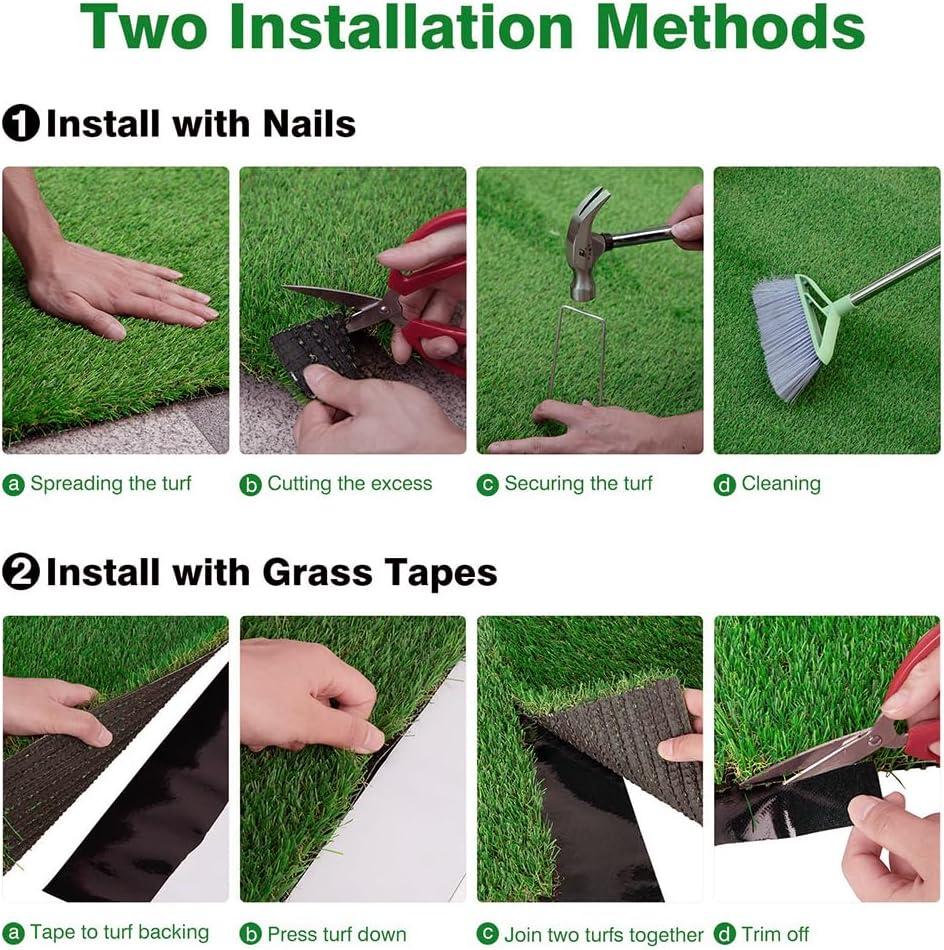 Two Installation Methods

1 Install with Nails

a Spreading the turf
b Cutting the excess
c Securing the turf
d Cleaning

2 Install with Grass Tapes

a Tape to turf backing
b Press turf down
c Join two turfs together
d Trim off