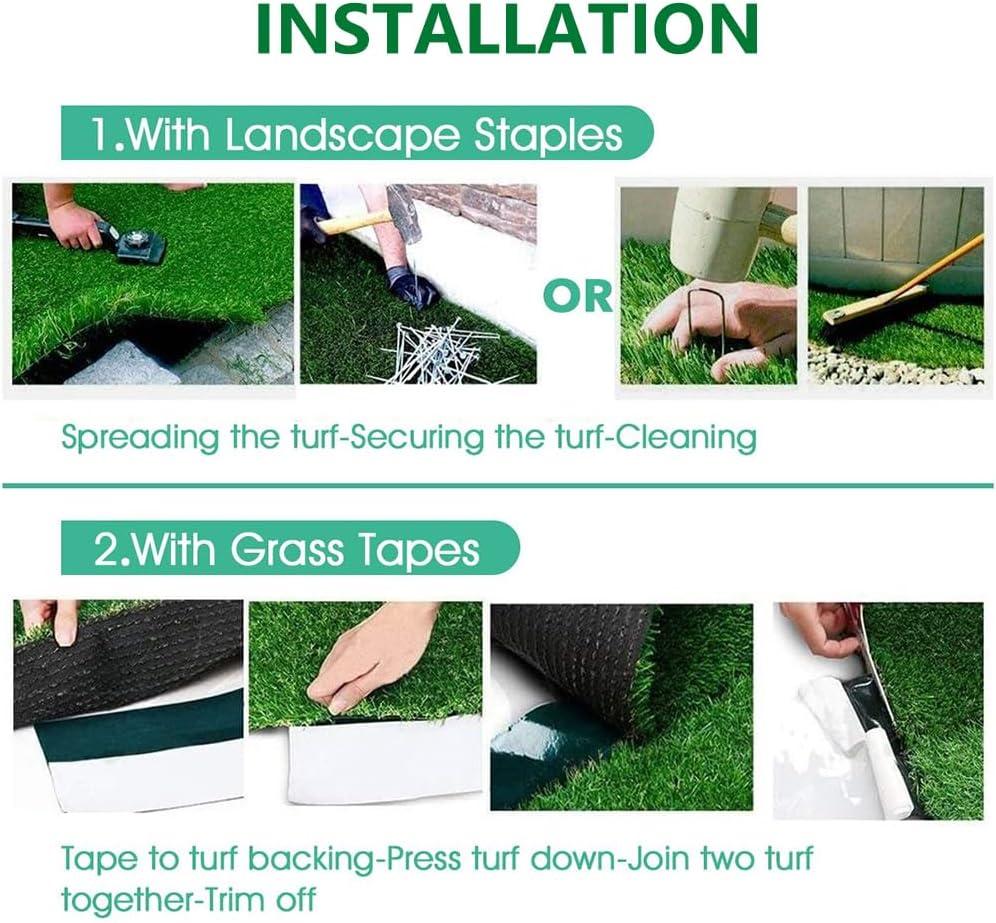 INSTALLATION

1.With Landscape Staples

OR

Spreading the turf-Securing the turf-Cleaning

2.With Grass Tapes

Tape to turf backing-Press turf down-Join two turf together-Trim off