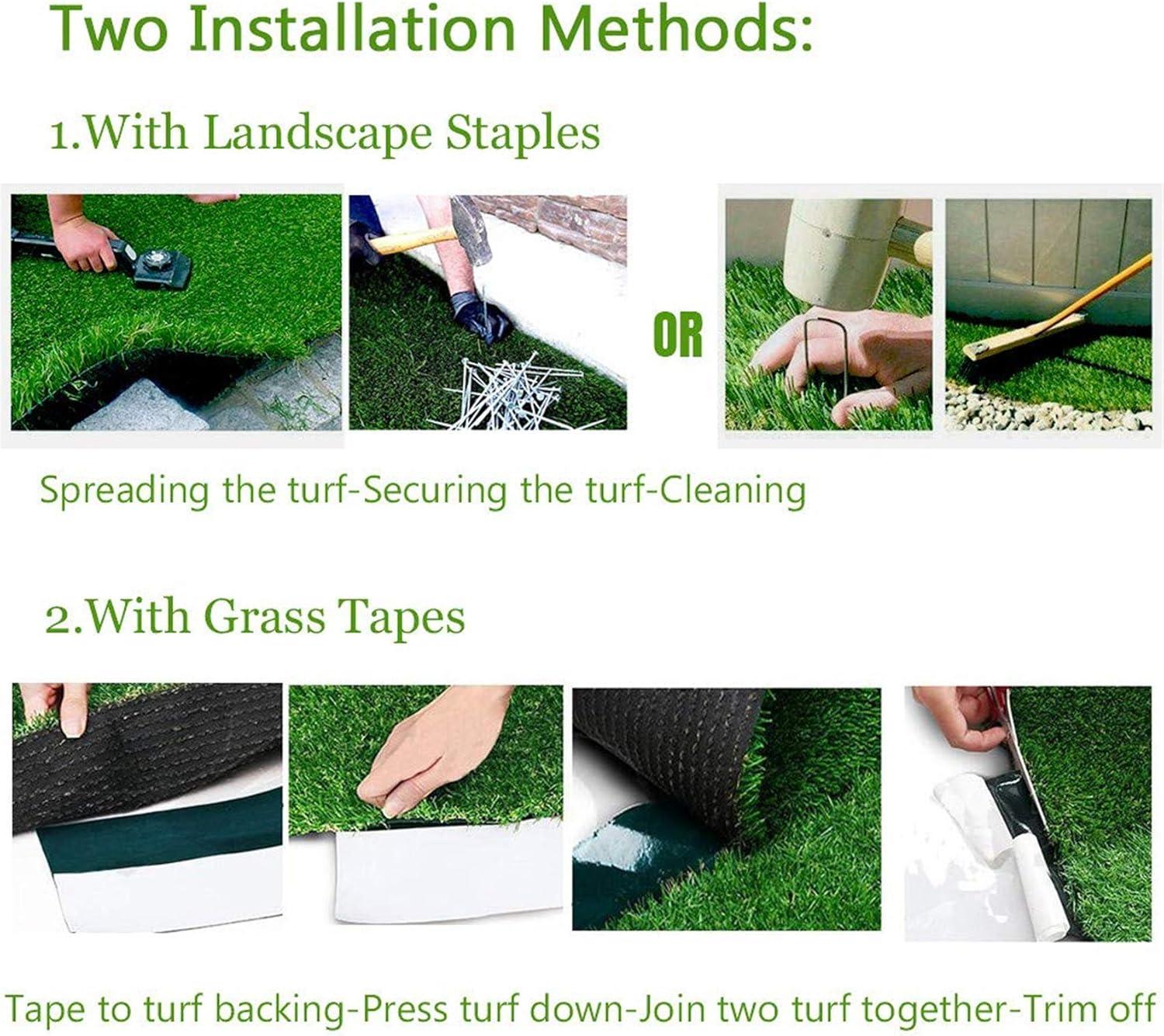 Two Installation Methods:

1.With Landscape Staples

OR

Spreading the turf-Securing the turf-Cleaning

2.With Grass Tapes

Tape to turf backing-Press turf down-Join two turf together-Trim off