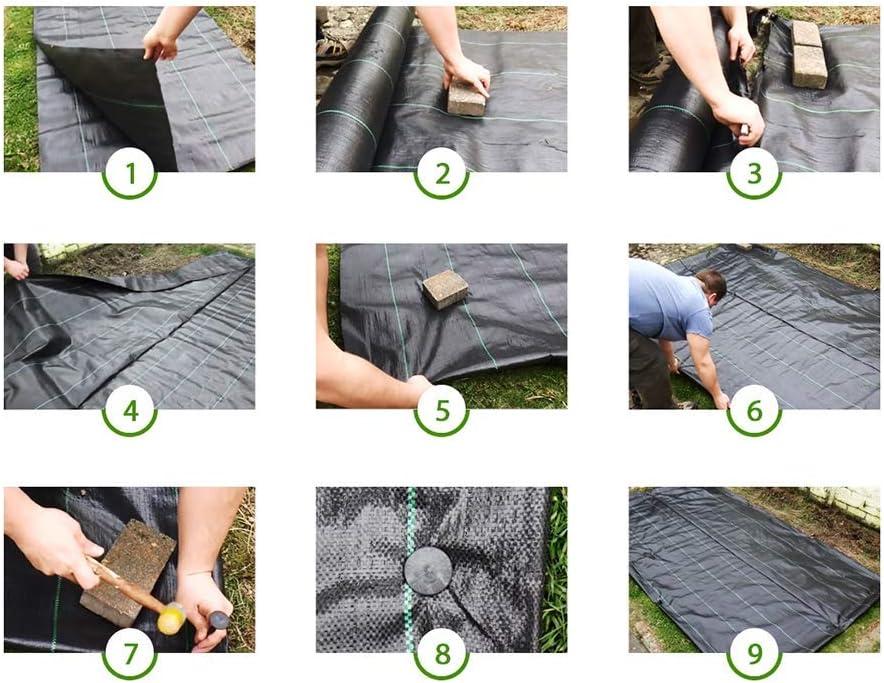 1
2
3
4
5
6
7
8
9