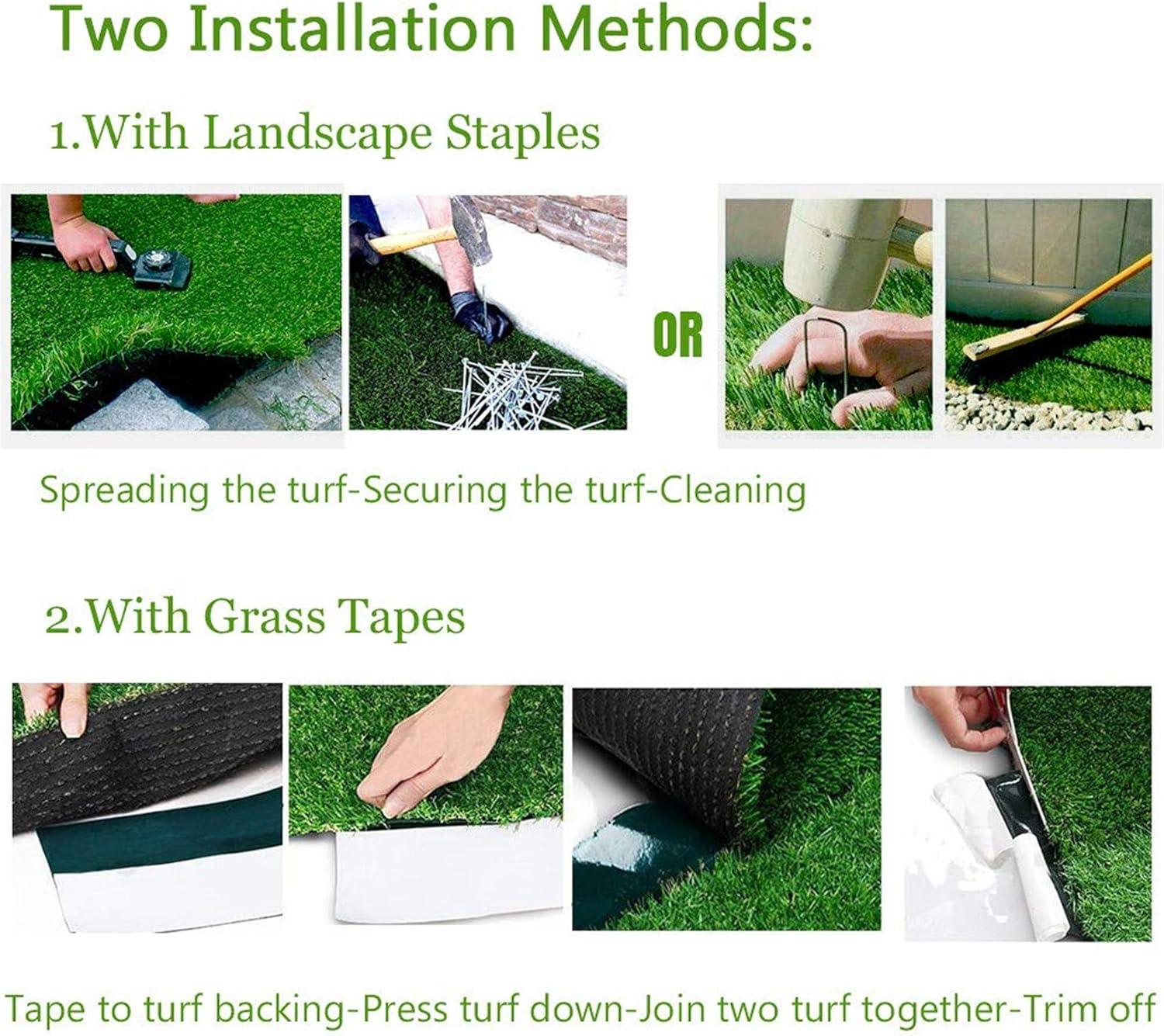 Two Installation Methods:

1.With Landscape Staples

OR

Spreading the turf-Securing the turf-Cleaning

2.With Grass Tapes

Tape to turf backing-Press turf down-Join two turf together-Trim off